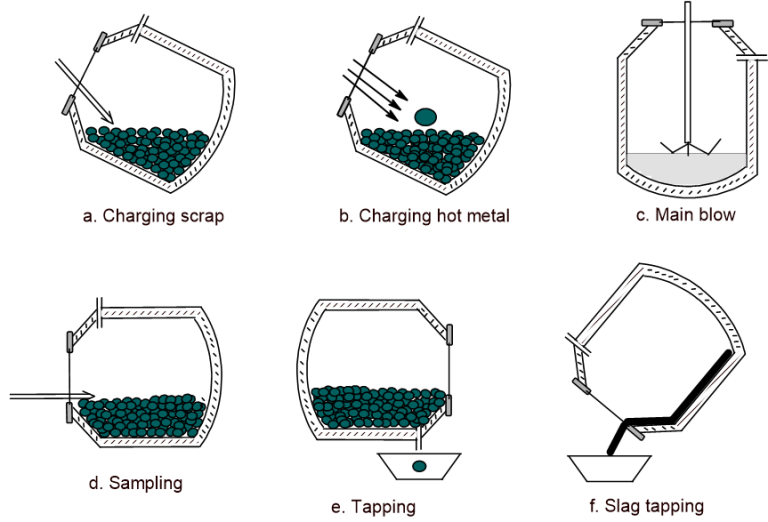 a. Charging scrap

b. Charging hot metal

c. Main blow

d. Sampling

e. Tapping

f. Slag tapping